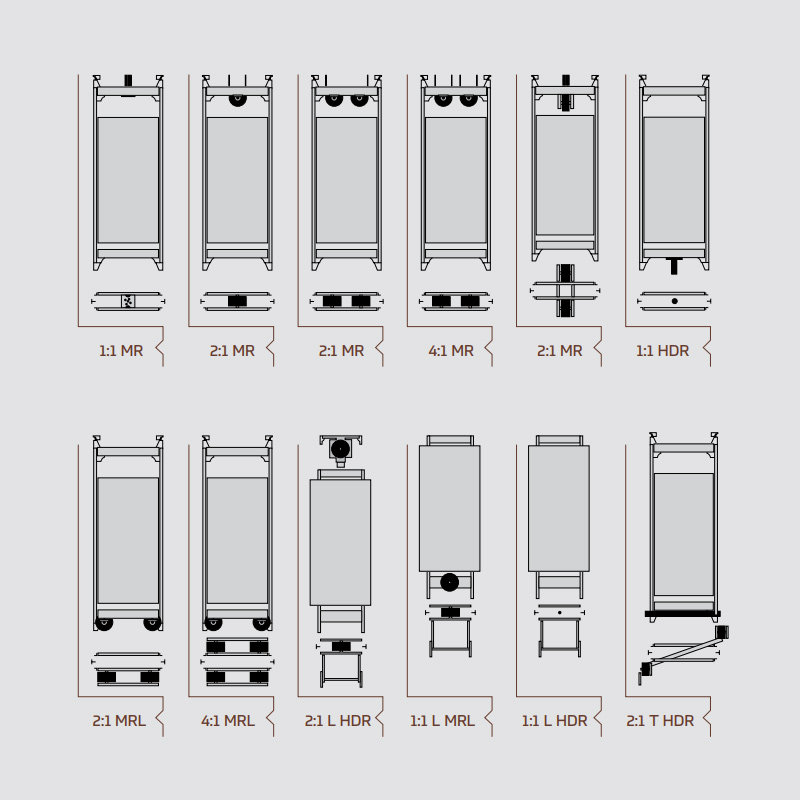 1:1 MR
2:1 MR
2:1 MR
4:1 MR
2:1 MR
1:1 HDR

2:1 MRL
4:1 MRL
2:1 L HDR
1:1 L MRL
1:1 L HDR
2:1 T HDR